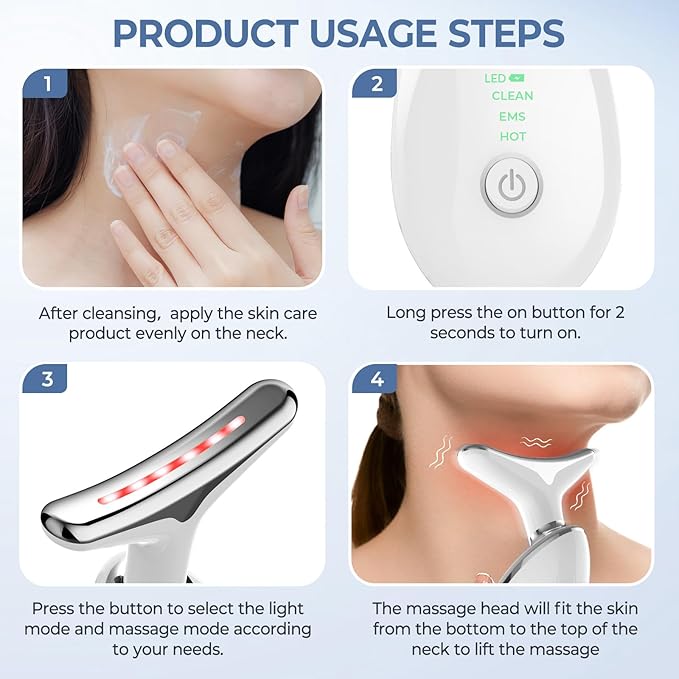 PRODUCT USAGE STEPS

1

After cleansing, apply the skin care product evenly on the neck.

2

LED
CLEAN
EMS
HOT

Long press the on button for 2 seconds to turn on.

3

Press the button to select the light mode and massage mode according to your needs.

4

The massage head will fit the skin from the bottom to the top of the neck to lift the massage